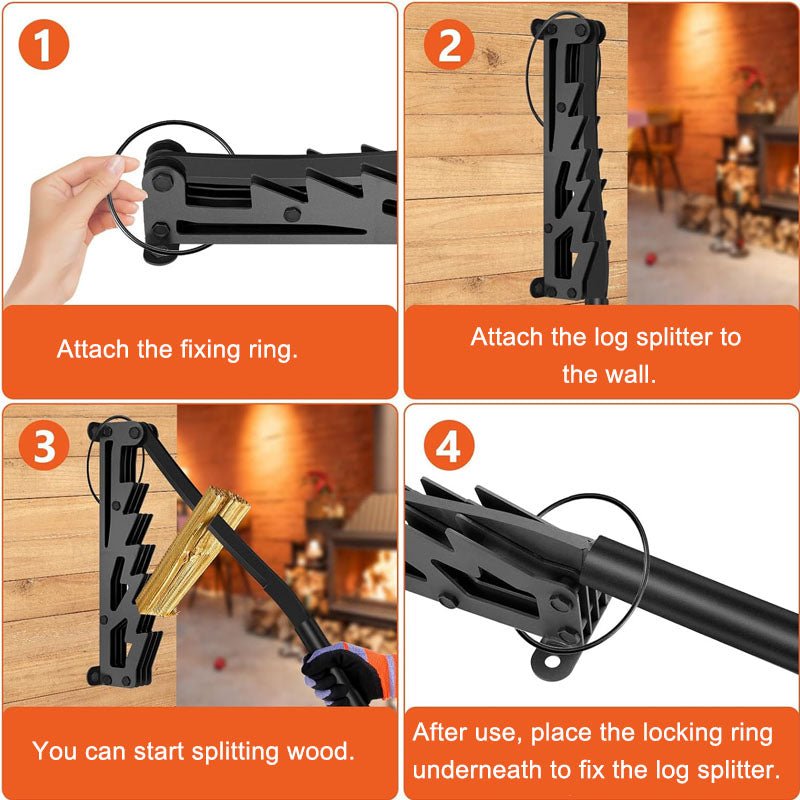 1

Attach the fixing ring.

2

Attach the log splitter to the wall.

3

You can start splitting wood.

4

After use, place the locking ring underneath to fix the log splitter.