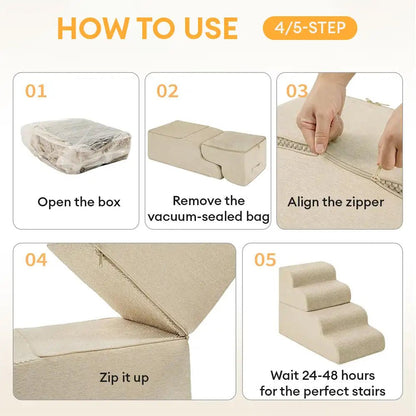 HOW TO USE 4/5-STEP

01
Open the box

02
Remove the vacuum-sealed bag

03
Align the zipper

04
Zip it up

05
Wait 24-48 hours for the perfect stairs