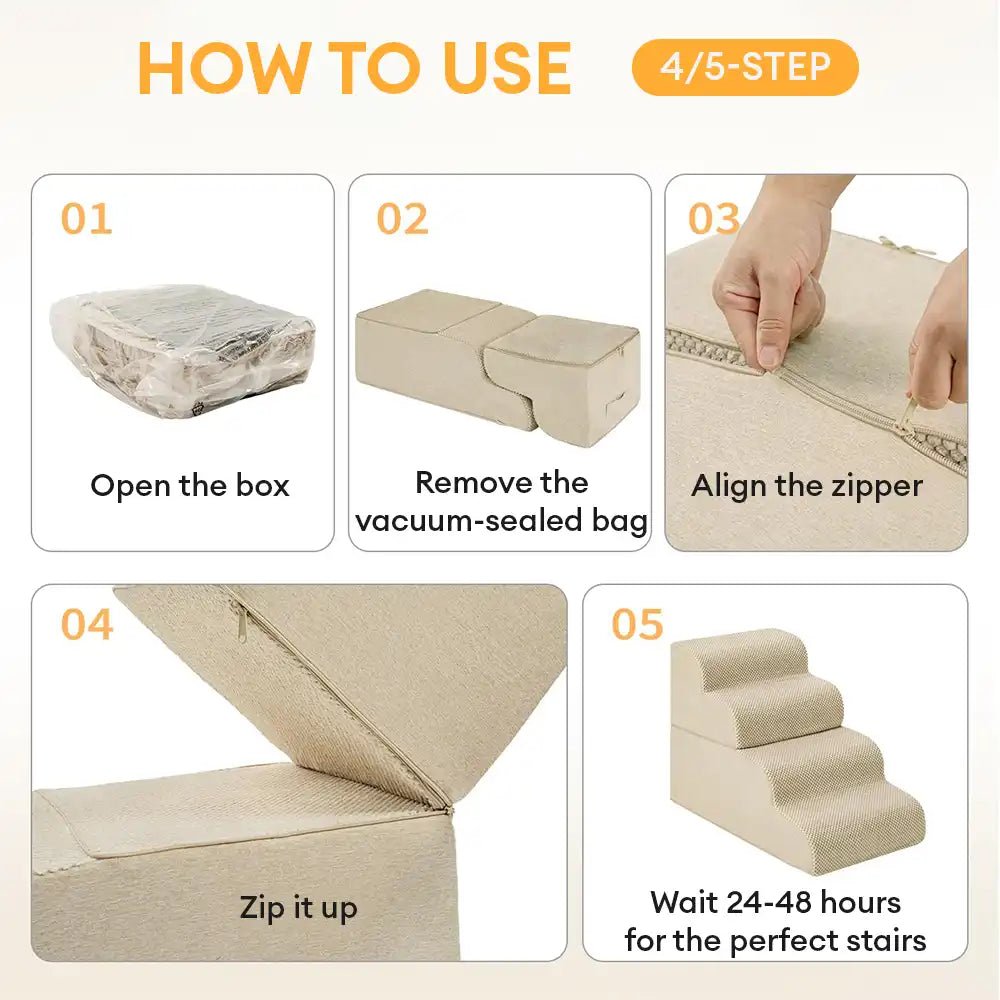 HOW TO USE 4/5-STEP

01
Open the box

02
Remove the vacuum-sealed bag

03
Align the zipper

04
Zip it up

05
Wait 24-48 hours for the perfect stairs