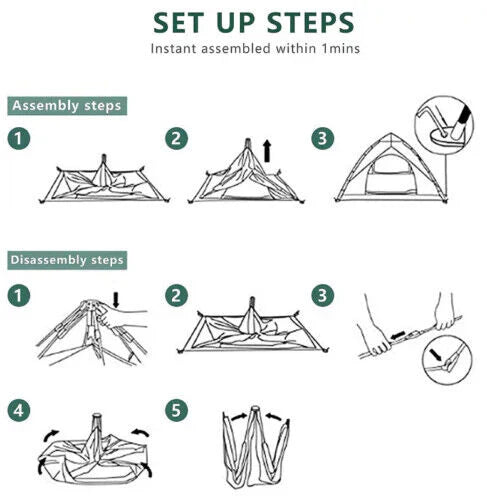 SET UP STEPS
Instant assembled within 1mins

Assembly steps

1

2

3

Disassembly steps

1

2

3

4

5