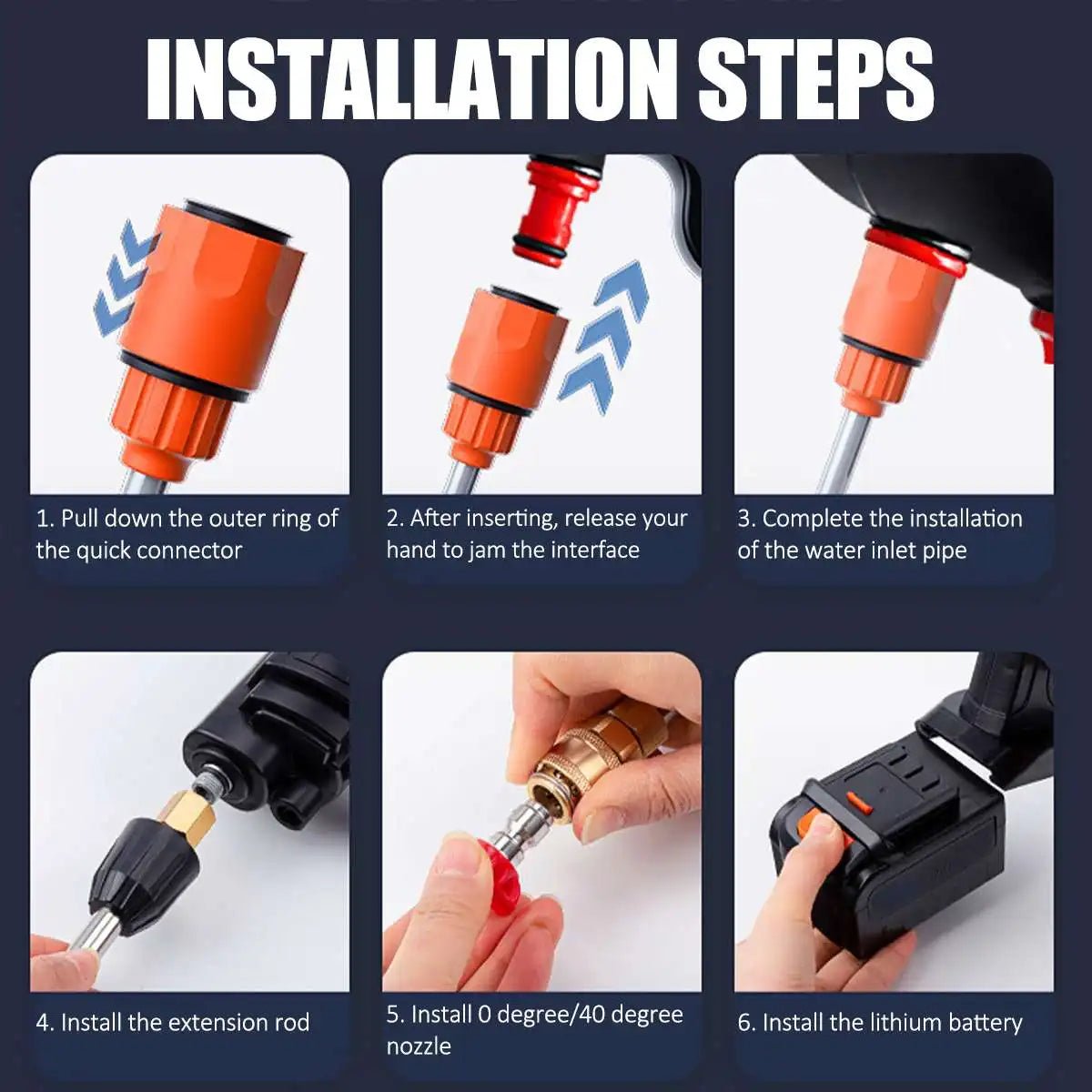 INSTALLATION STEPS

1. Pull down the outer ring of the quick connector

2. After inserting, release your hand to jam the interface

3. Complete the installation of the water inlet pipe

4. Install the extension rod

5. Install 0 degree/40 degree nozzle

6. Install the lithium battery