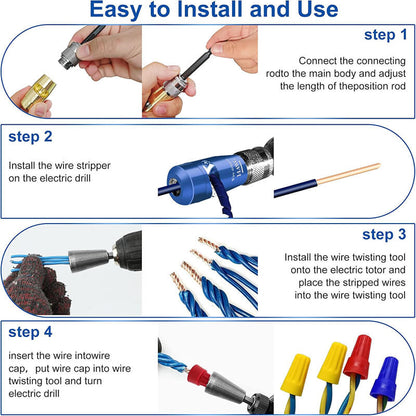 Easy to Install and Use

step 1

Connect the connecting rodto the main body and adjust the length of theposition rod

step 2

Install the wire stripper on the electric drill

step 3

Install the wire twisting tool onto the electric totor and place the stripped wires into the wire twisting tool

step 4

insert the wire intowire cap, put wire cap into wire twisting tool and turn electric drill