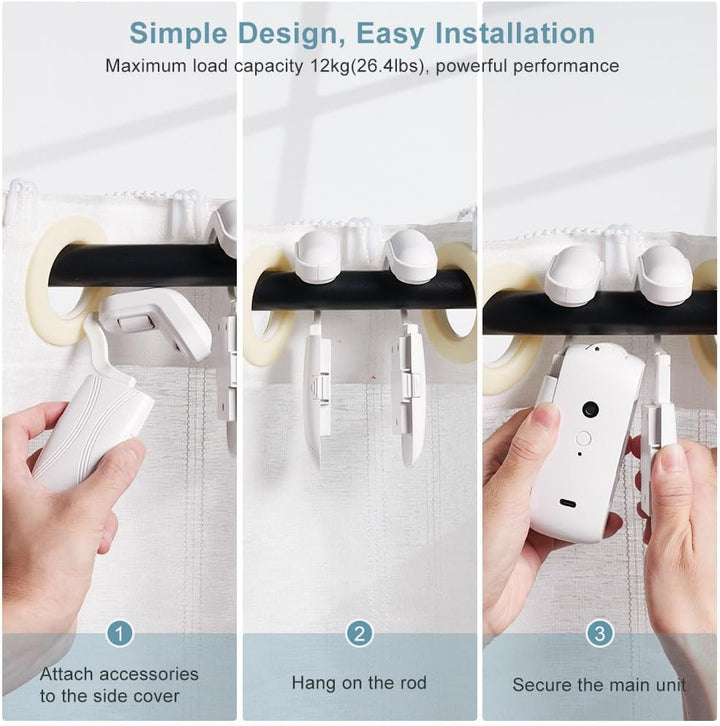 Simple Design, Easy Installation
Maximum load capacity 12kg(26.4lbs), powerful performance

1
Attach accessories to the side cover

2
Hang on the rod

3
Secure the main unit