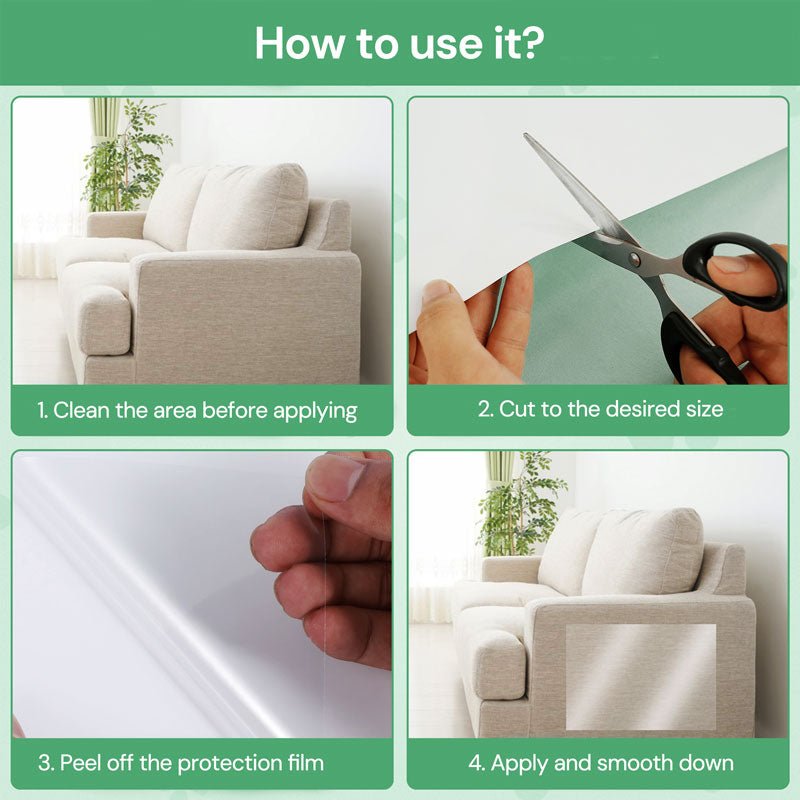 How to use it?

1. Clean the area before applying

2. Cut to the desired size

3. Peel off the protection film

4. Apply and smooth down